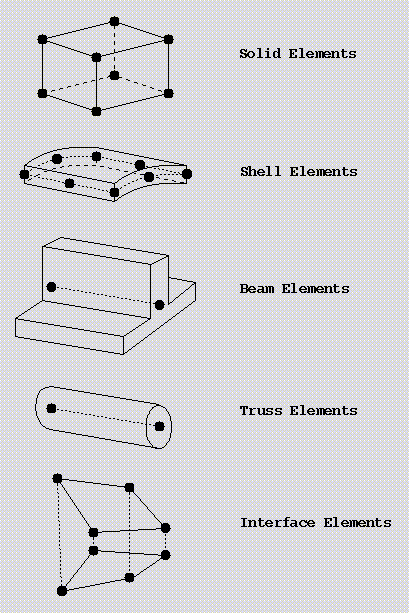 Solid Elements

Shell Elements

Beam Elements

Truss Elements

Interface Elements